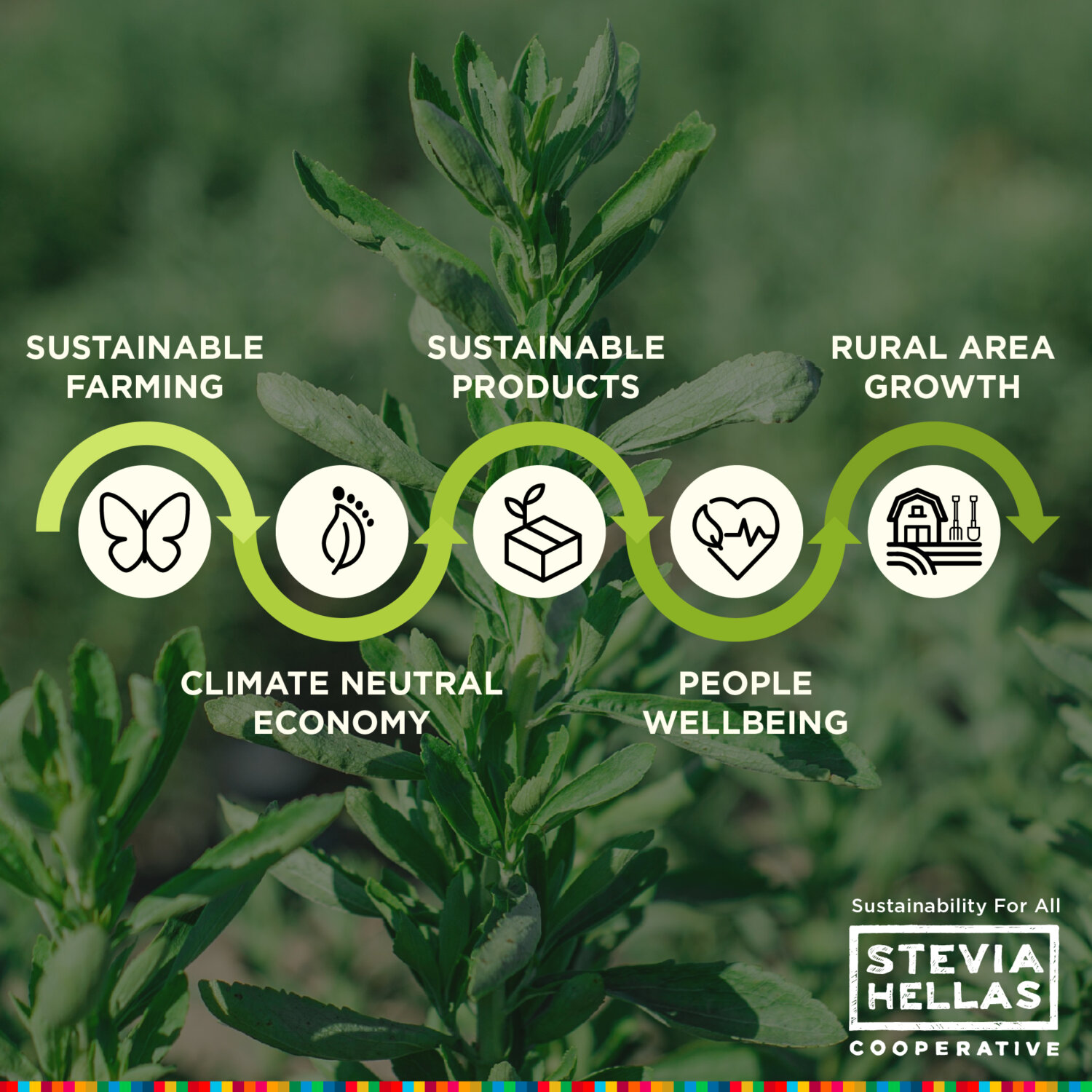 SUSTAINABLE FARMING

SUSTAINABLE PRODUCTS

RURAL AREA GROWTH

CLIMATE NEUTRAL ECONOMY

PEOPLE WELLBEING

Sustainability For All

STEVIA HELLAS

COOPERATIVE